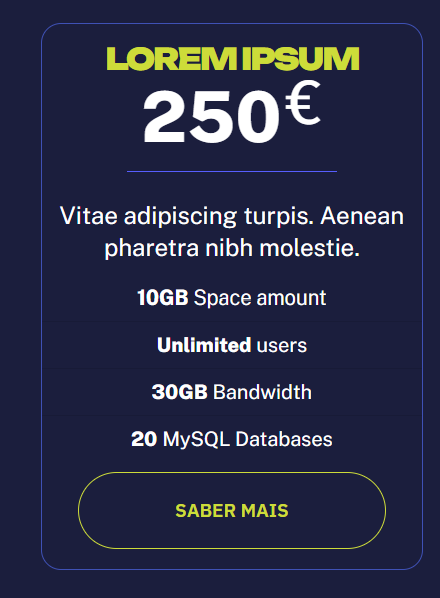 LOREM IPSUM

250€

Vitae adipiscing turpis. Aenean pharetra nibh molestie.

10GB Space amount

Unlimited users

30GB Bandwidth

20 MySQL Databases

SABER MAIS