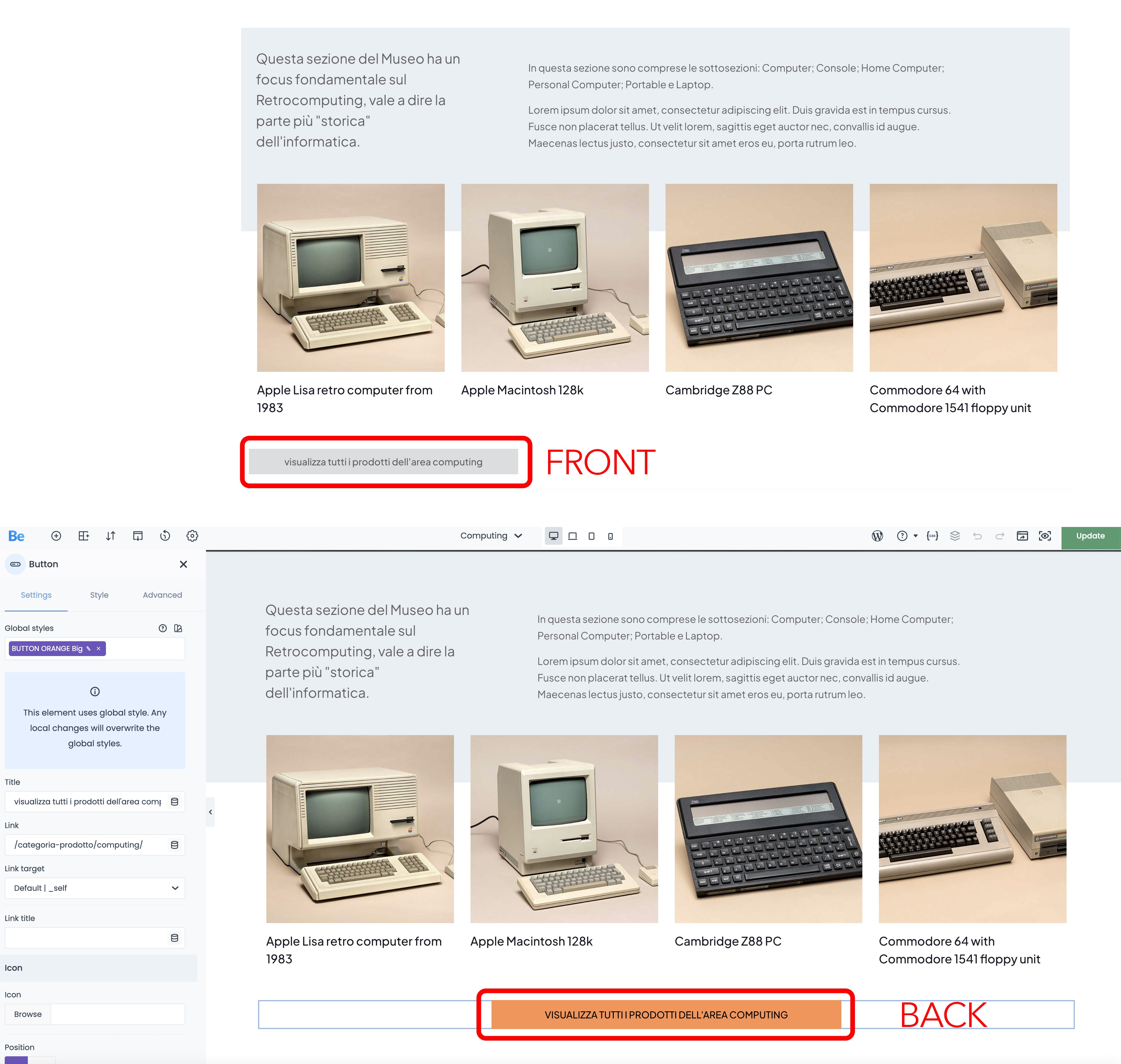 Questa sezione del Museo ha un focus fondamentale sul Retrocomputing, vale a dire la parte più "storica" dell'informatica.

In questa sezione sono comprese le sottosezioni: Computer; Console; Home Computer; Personal Computer; Portable e Laptop.

Lorem ipsum dolor sit amet, consectetur adipiscing elit. Duis gravida est in tempus cursus. Fusce non placerat tellus. Ut velit lorem, sagittis eget auctor nec, convallis id augue. Maecenas lectus justo, consectetur sit amet eros eu, porta rutrum leo.

Apple Lisa retro computer from 1983

Apple Macintosh 128k

Cambridge Z88 PC

Commodore 64 with Commodore 1541 floppy unit

visualizza tutti i prodotti dell'area computing

FRONT

Be

Computing

Update

Button

Settings Style Advanced

Global styles

BUTTON ORANGE Big

This element uses global style. Any local changes will overwrite the global styles.

Title

visualizza tutti i prodotti dell'area comp

Link

/categoria-prodotto/computing/

Link target

Default | _self

Link title

Icon

Icon

Browse

Position

Questa sezione del Museo ha un focus fondamentale sul Retrocomputing, vale a dire la parte più "storica" dell'informatica.

In questa sezione sono comprese le sottosezioni: Computer; Console; Home Computer; Personal Computer; Portable e Laptop.

Lorem ipsum dolor sit amet, consectetur adipiscing elit. Duis gravida est in tempus cursus. Fusce non placerat tellus. Ut velit lorem, sagittis eget auctor nec, convallis id augue. Maecenas lectus justo, consectetur sit amet eros eu, porta rutrum leo.

Apple Lisa retro computer from 1983

Apple Macintosh 128k

Cambridge Z88 PC

Commodore 64 with Commodore 1541 floppy unit

VISUALIZZA TUTTI I PRODOTTI DELL'AREA COMPUTING

BACK